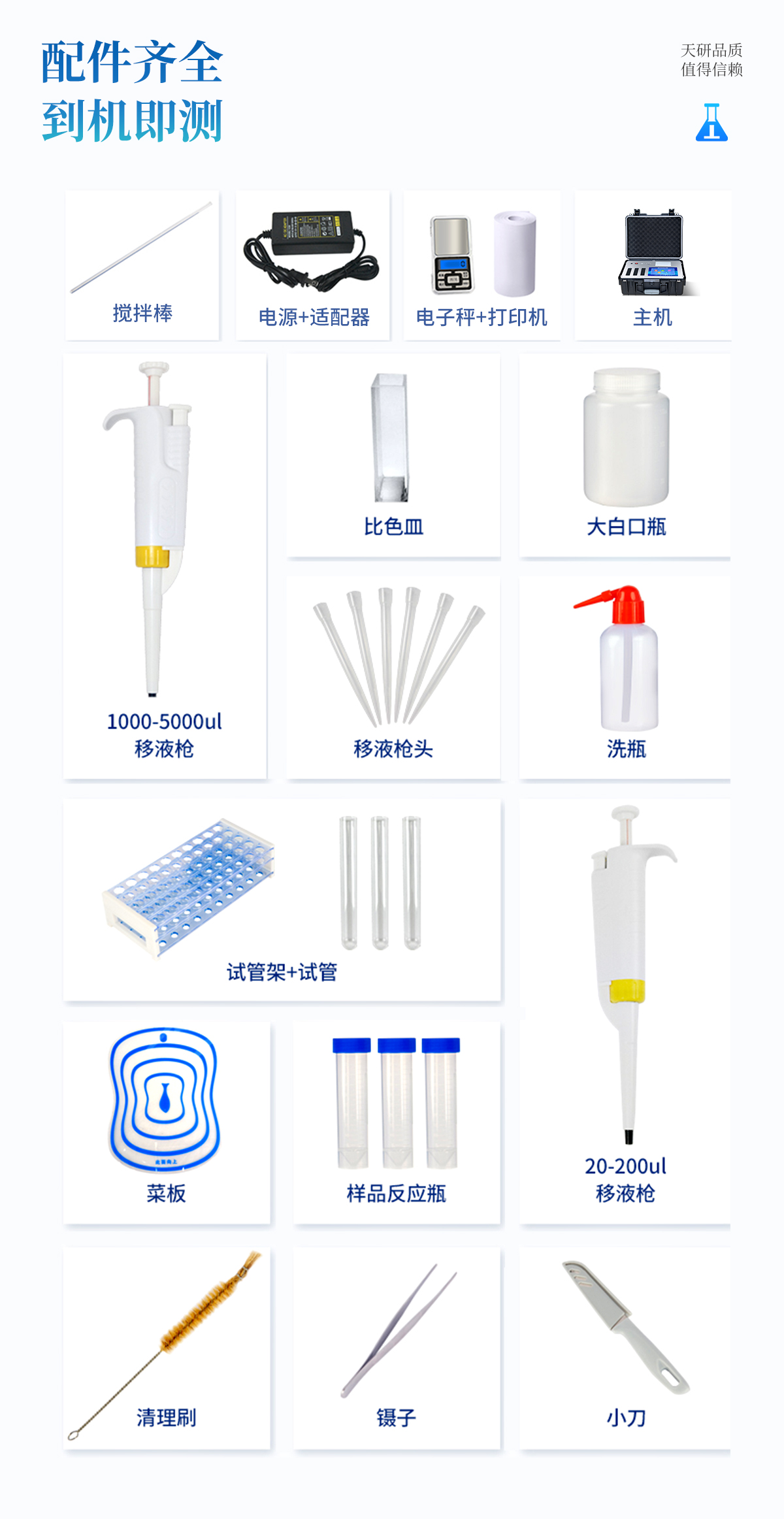 配件齐全
到机即测

天研品质
值得信赖

搅拌棒

电源+适配器

电子秤+打印机

主机

1000-5000ul
移液枪

比色皿

大白口瓶

移液枪头

洗瓶

试管架+试管

20-200ul
移液枪

菜板

样品反应瓶

清理刷

镊子

小刀